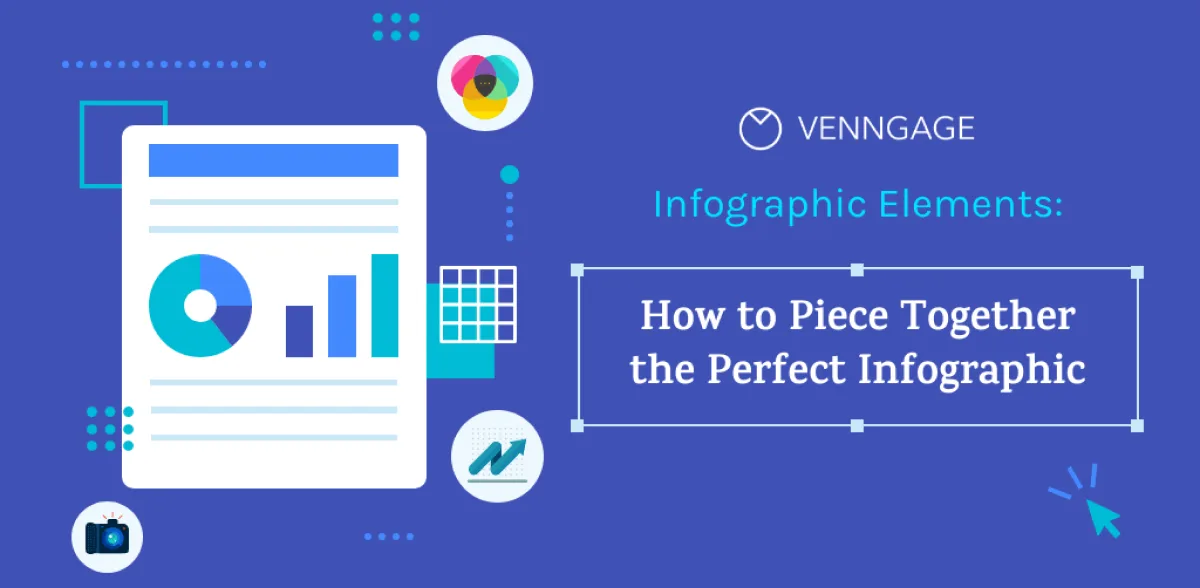 VENNGAGE

Infographic Elements:

How to Piece Together the Perfect Infographic